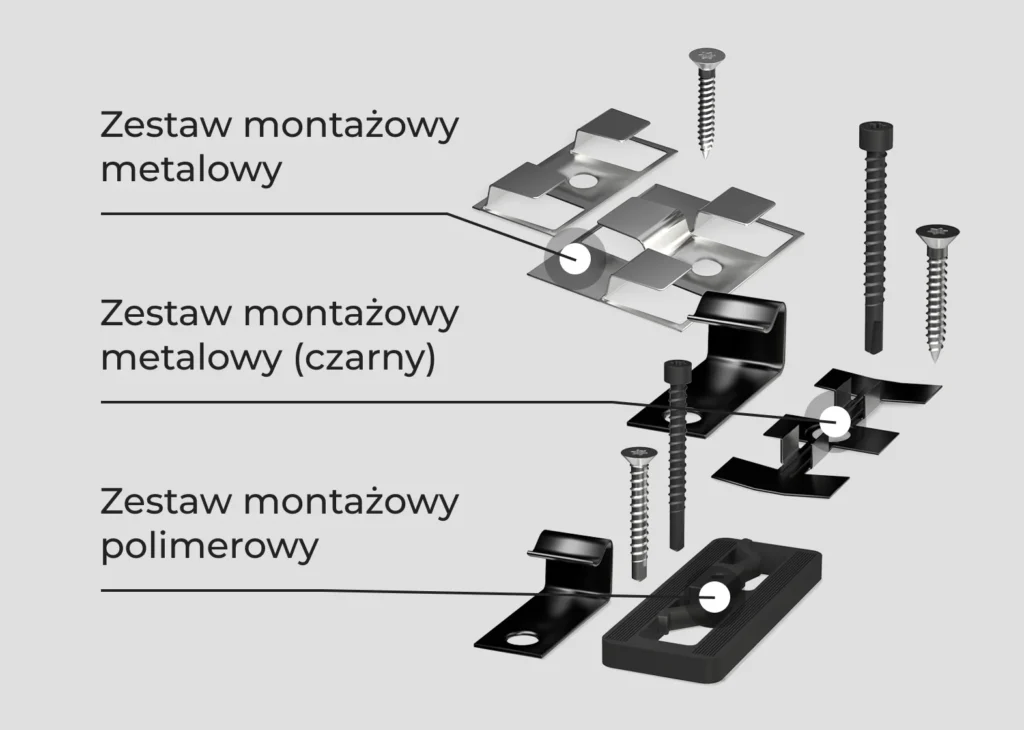 Zestaw montażowy metalowy

Zestaw montażowy metalowy (czarny)

Zestaw montażowy polimerowy